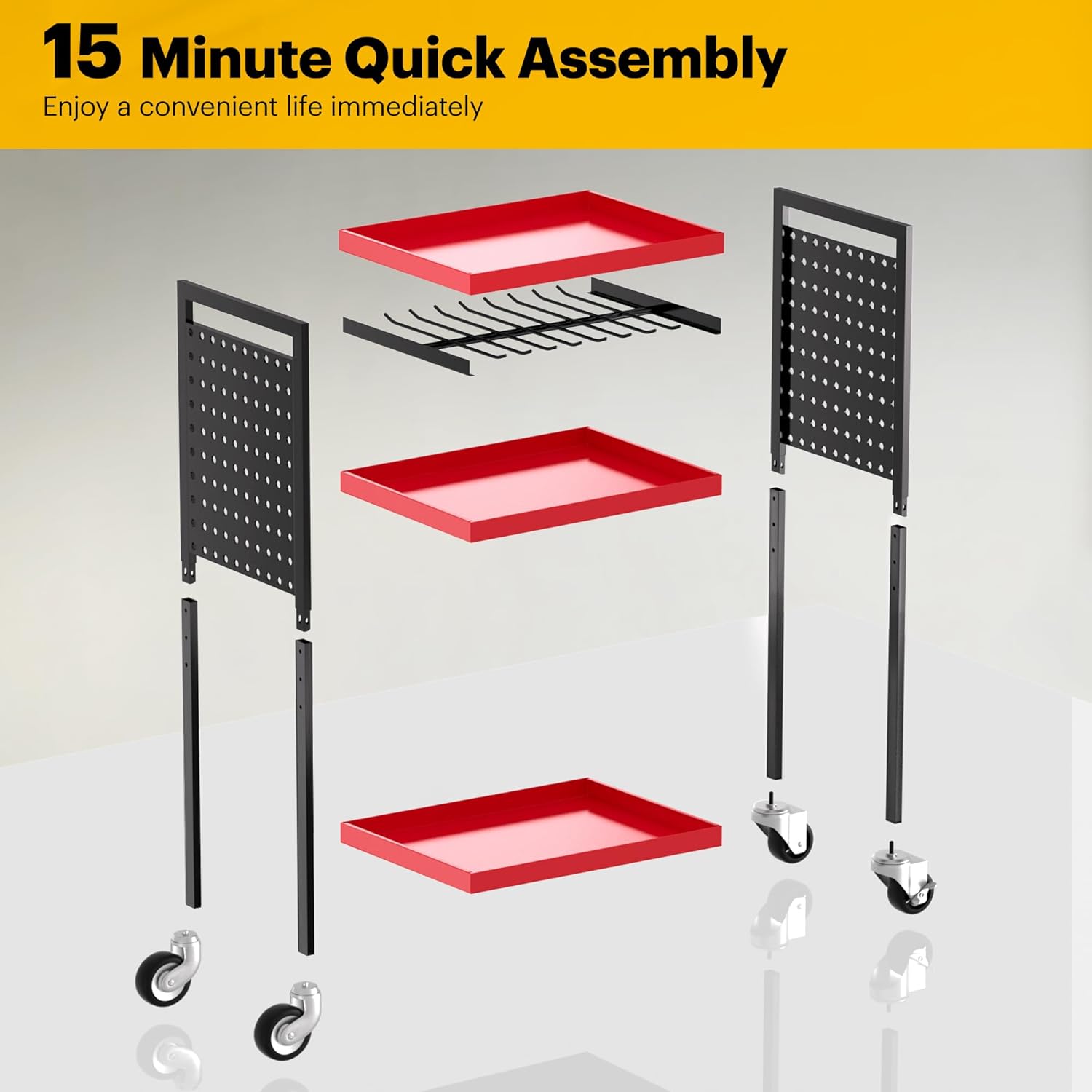 15 Minute Quick Assembly
Enjoy a convenient life immediately